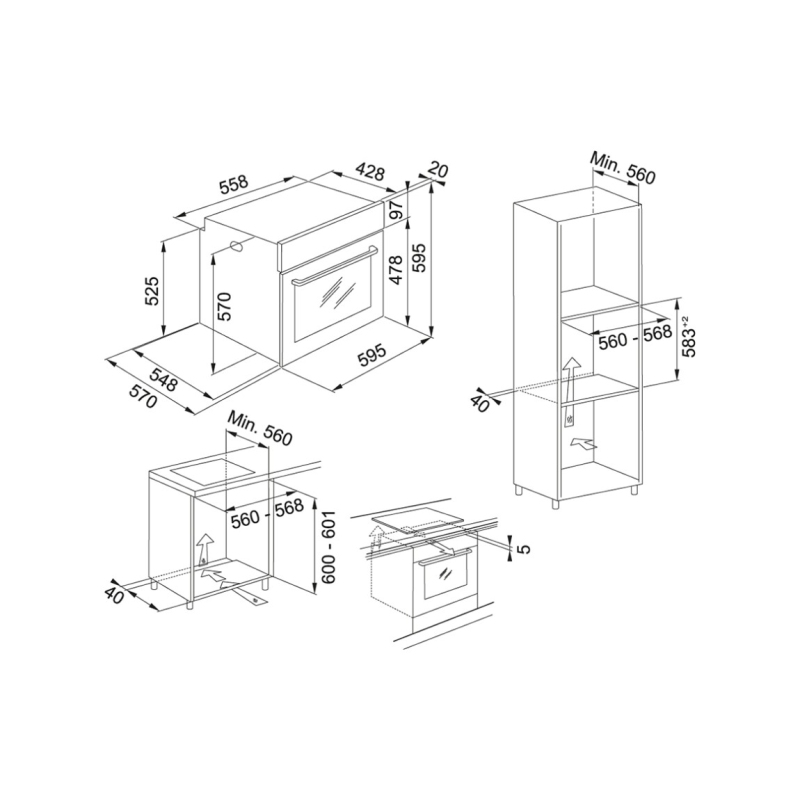 558
428
20
97
478
595
525
570
595
548
570

Min. 560
560 - 568
$583^{+2}$
40

Min. 560
560 - 568
600 - 601
40

5